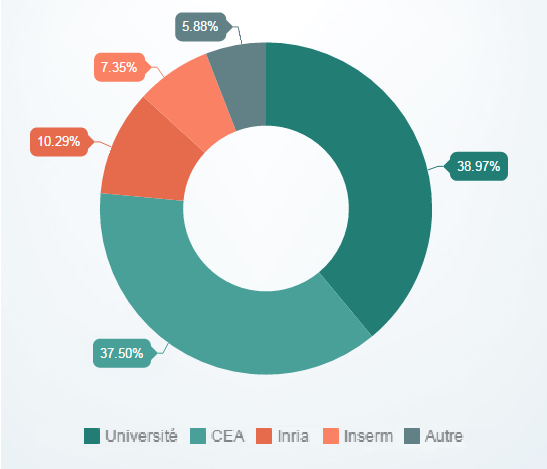 5.88%
7.35%
10.29%
38.97%
37.50%

Université CEA Inria Inserm Autre